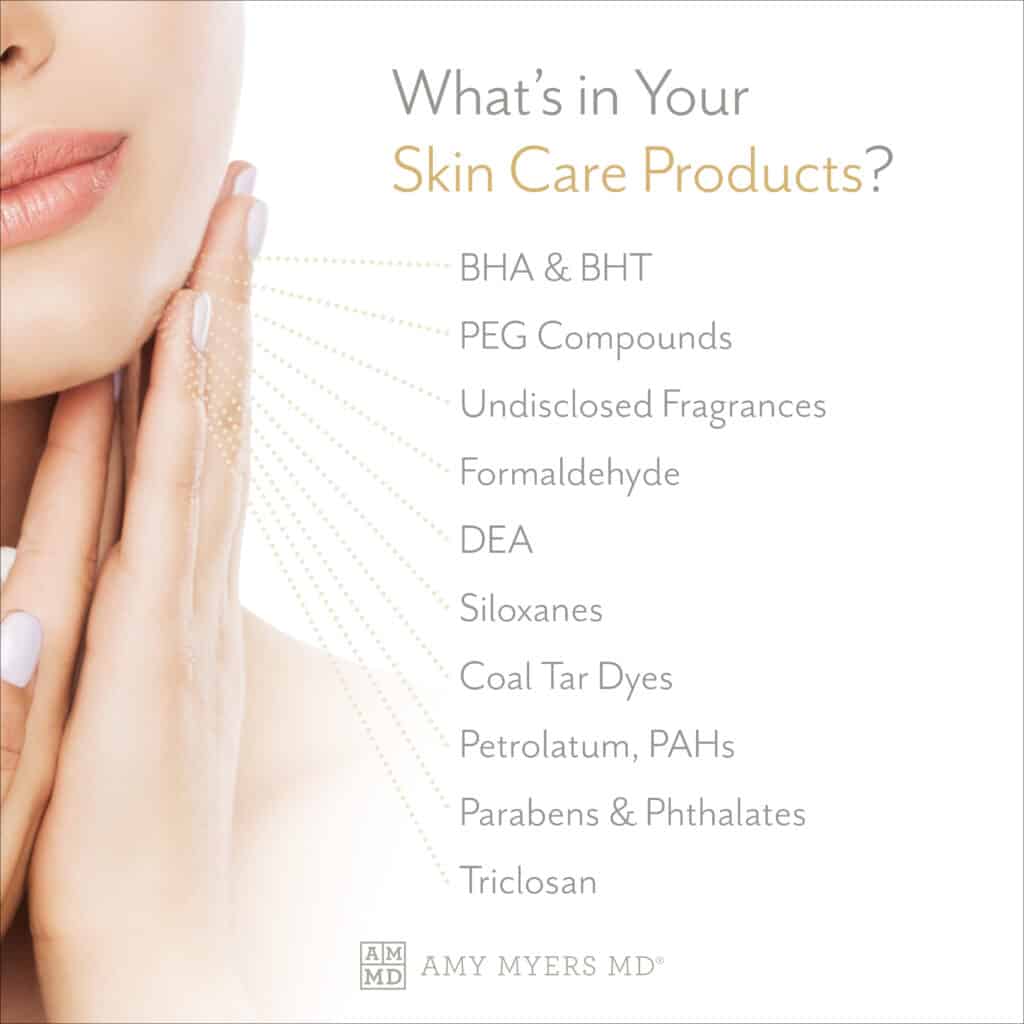 What's in Your Skin Care Products?

BHA & BHT

PEG Compounds

Undisclosed Fragrances

Formaldehyde

DEA

Siloxanes

Coal Tar Dyes

Petrolatum, PAHs

Parabens & Phthalates

Triclosan

AM MD AMY MYERS MD®