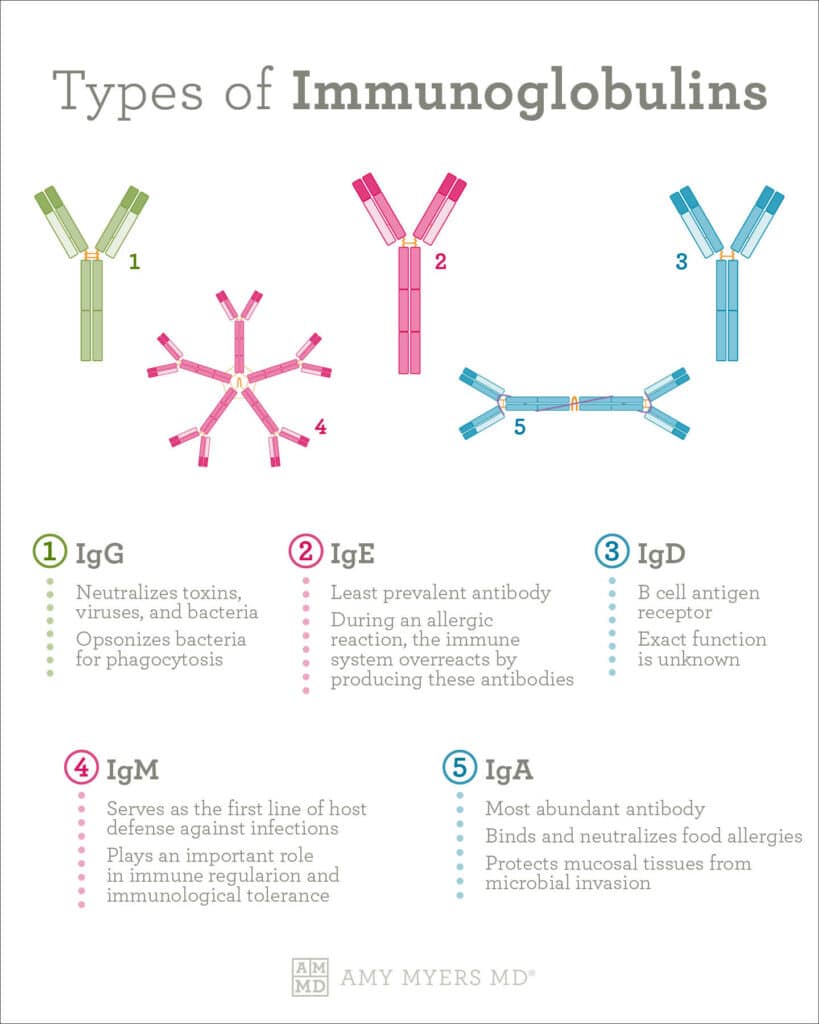 Types of Immunoglobulins

1

2

3

4

5

1 IgG

Neutralizes toxins, viruses, and bacteria

Opsonizes bacteria for phagocytosis

2 IgE

Least prevalent antibody

During an allergic reaction, the immune system overreacts by producing these antibodies

3 IgD

B cell antigen receptor

Exact function is unknown

4 IgM

Serves as the first line of host defense against infections

Plays an important role in immune regularion and immunological tolerance

5 IgA

Most abundant antibody

Binds and neutralizes food allergies

Protects mucosal tissues from microbial invasion

AM MD AMY MYERS MD®